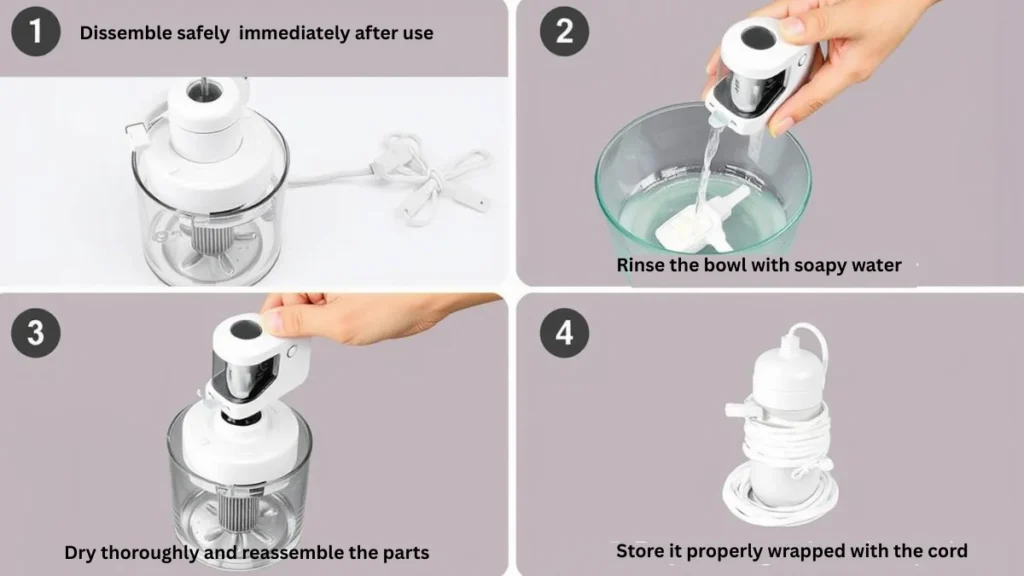 1 Dissemble safely immediately after use

2 Rinse the bowl with soapy water

3 Dry thoroughly and reassemble the parts

4 Store it properly wrapped with the cord