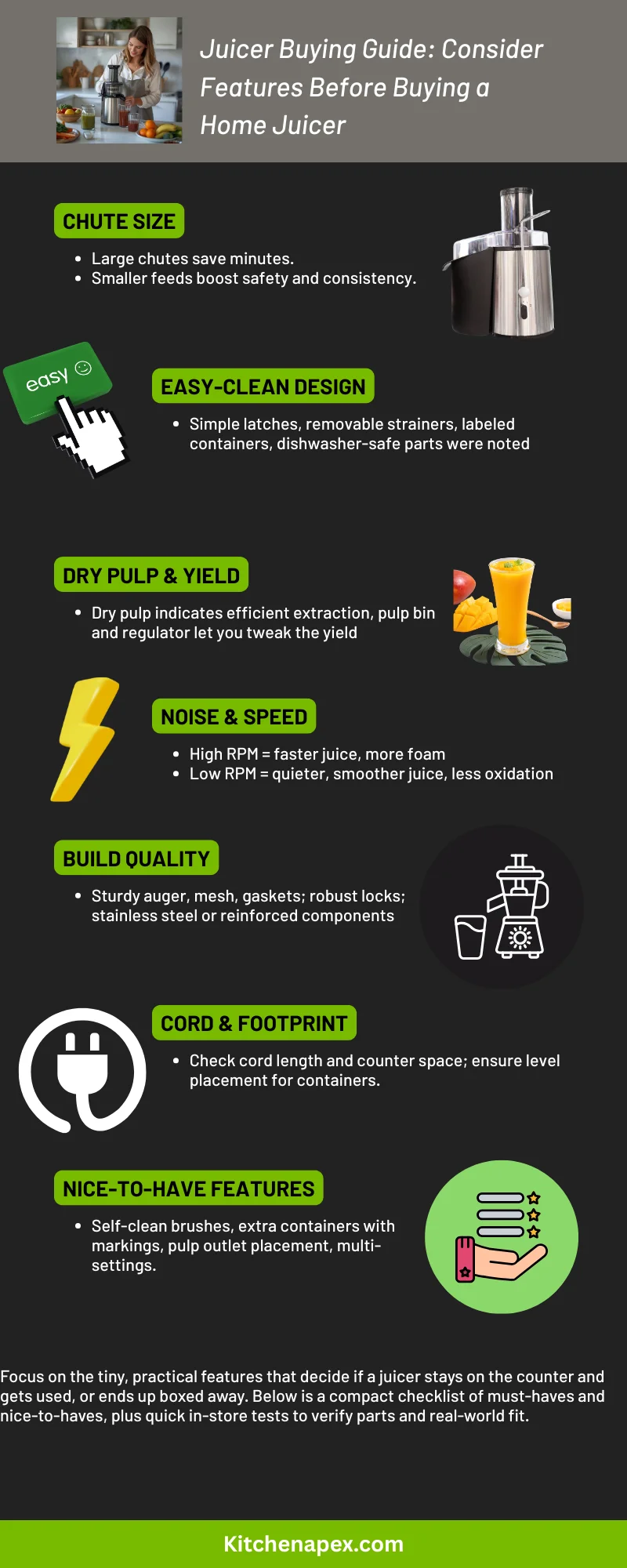 Juicer Buying Guide: Consider Features Before Buying a Home Juicer

CHUTE SIZE

- Large chutes save minutes.
- Smaller feeds boost safety and consistency.

easy

EASY-CLEAN DESIGN

- Simple latches, removable strainers, labeled containers, dishwasher-safe parts were noted

DRY PULP & YIELD

- Dry pulp indicates efficient extraction, pulp bin and regulator let you tweak the yield

NOISE & SPEED

- High RPM = faster juice, more foam
- Low RPM = quieter, smoother juice, less oxidation

BUILD QUALITY

- Sturdy auger, mesh, gaskets; robust locks; stainless steel or reinforced components

CORD & FOOTPRINT

- Check cord length and counter space; ensure level placement for containers.

NICE-TO-HAVE FEATURES

- Self-clean brushes, extra containers with markings, pulp outlet placement, multi-settings.

Focus on the tiny, practical features that decide if a juicer stays on the counter and gets used, or ends up boxed away. Below is a compact checklist of must-haves and nice-to-haves, plus quick in-store tests to verify parts and real-world fit.

Kitchenapex.com