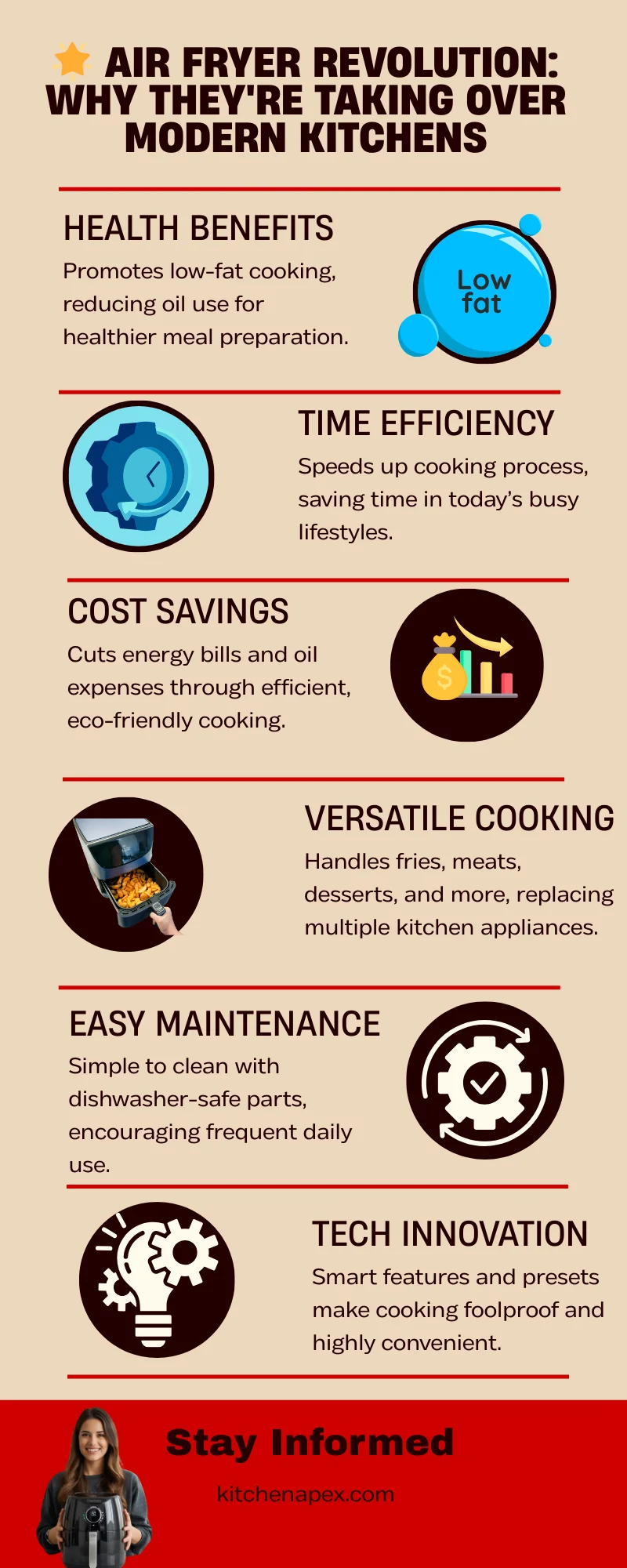 AIR FRYER REVOLUTION: WHY THEY'RE TAKING OVER MODERN KITCHENS

HEALTH BENEFITS
Promotes low-fat cooking, reducing oil use for healthier meal preparation.

Low fat

TIME EFFICIENCY
Speeds up cooking process, saving time in today's busy lifestyles.

COST SAVINGS
Cuts energy bills and oil expenses through efficient, eco-friendly cooking.

$

VERSATILE COOKING
Handles fries, meats, desserts, and more, replacing multiple kitchen appliances.

EASY MAINTENANCE
Simple to clean with dishwasher-safe parts, encouraging frequent daily use.

TECH INNOVATION
Smart features and presets make cooking foolproof and highly convenient.

Stay Informed
kitchenapex.com